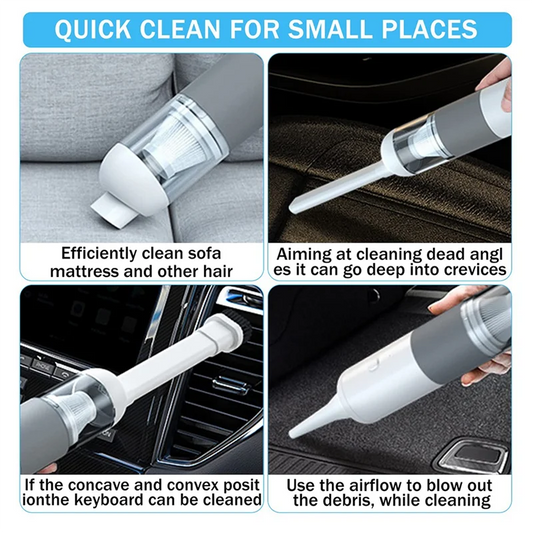 QUICK CLEAN FOR SMALL PLACES

Efficiently clean sofa mattress and other hair

Aiming at cleaning dead angl es it can go deep into crevices

If the concave and convex posit ionthe keyboard can be cleaned

Use the airflow to blow out the debris, while cleaning